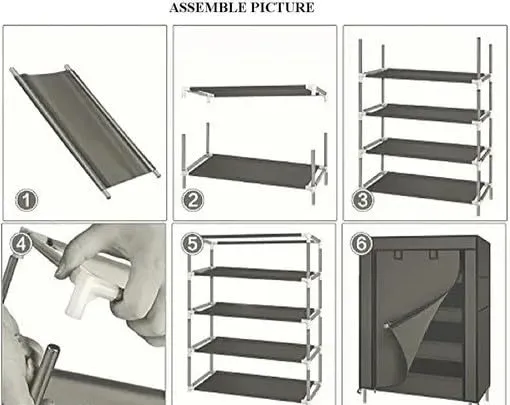 ASSEMBLE PICTURE

1

2

3

4

5

6