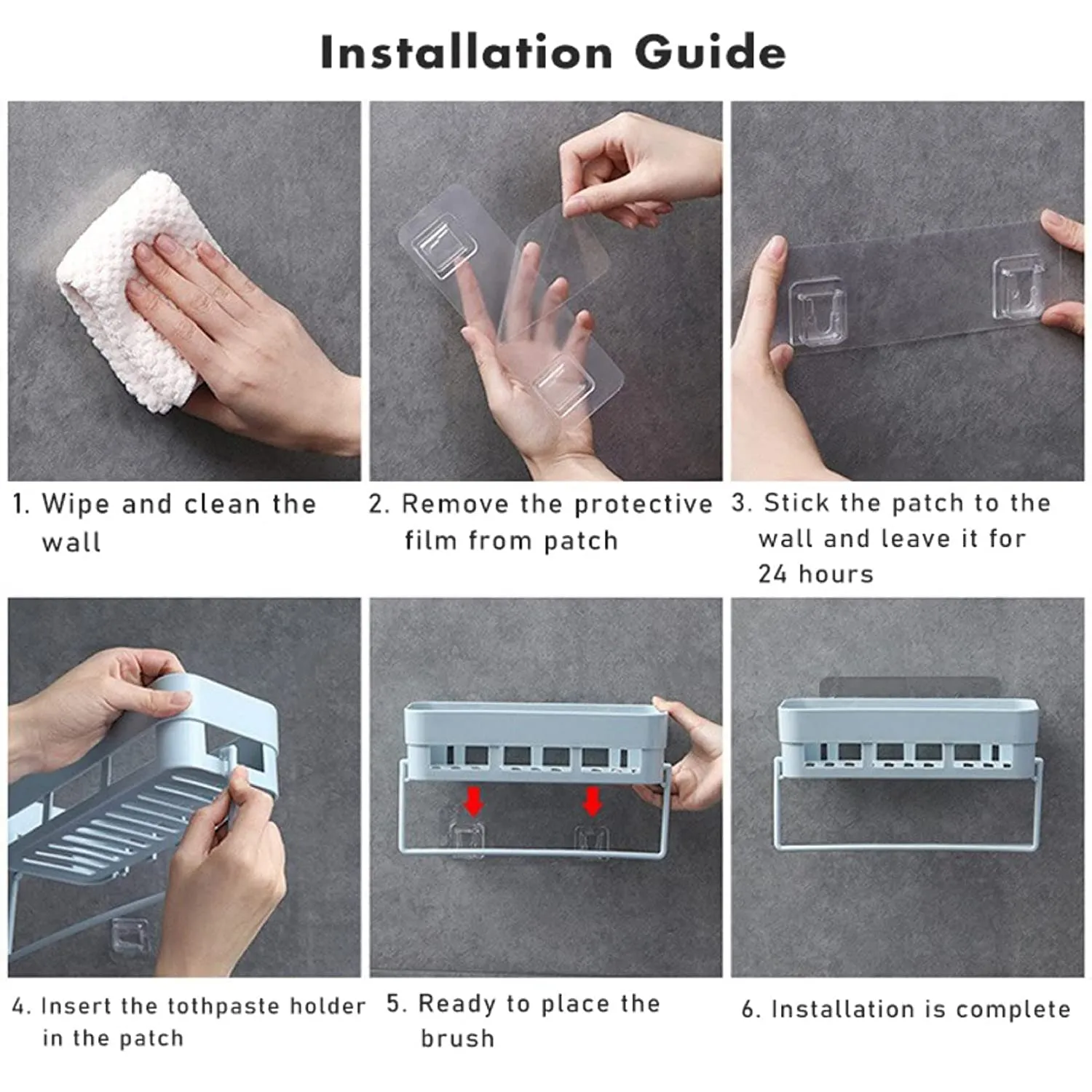 Installation Guide

1. Wipe and clean the wall

2. Remove the protective film from patch

3. Stick the patch to the wall and leave it for 24 hours

4. Insert the tothpaste holder in the patch

5. Ready to place the brush

6. Installation is complete